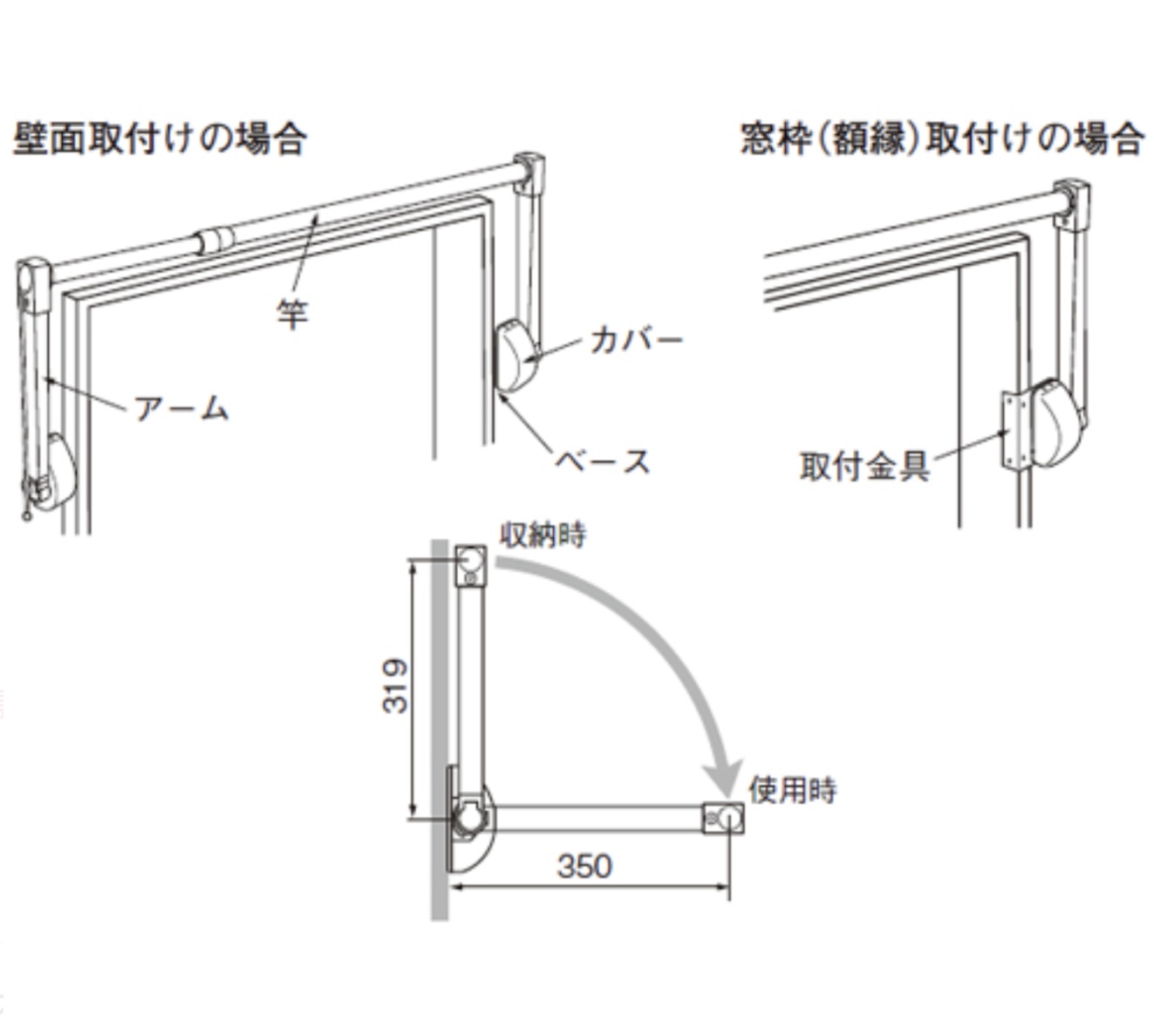 壁面取付けの場合

竿

カバー

アーム

ベース

窓枠(額縁)取付けの場合

取付金具

収納時

319

使用時

350