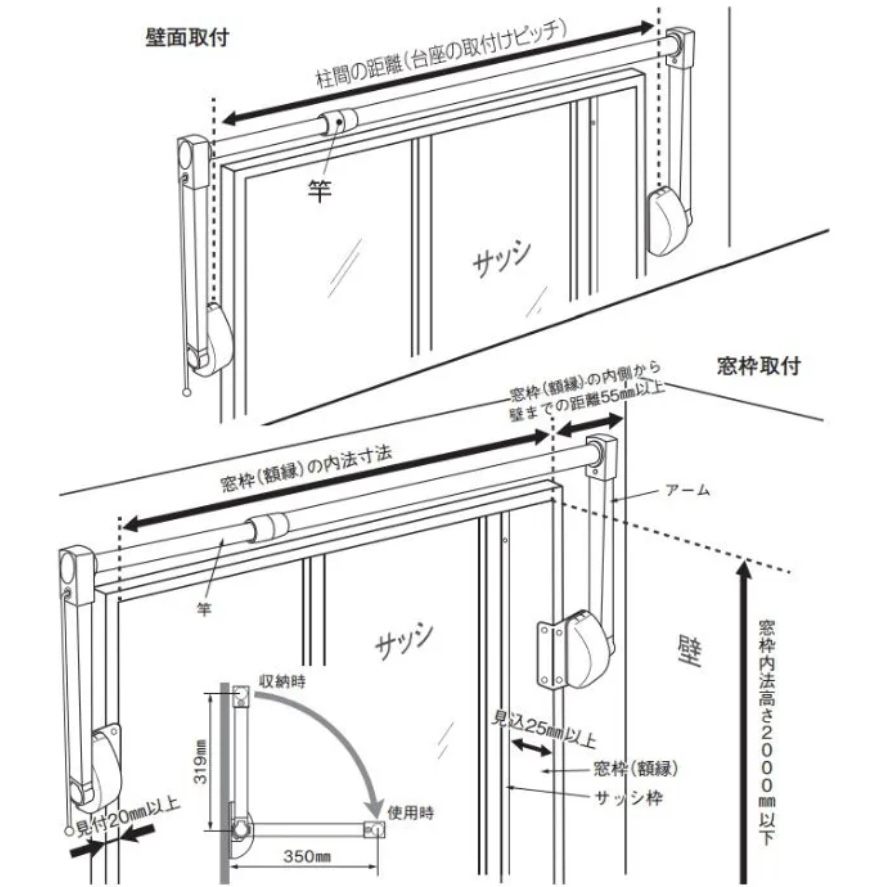 壁面取付

柱間の距離(台座の取付けピッチ)

竿

サッシ

窓枠取付

窓枠(額縁)の内側から壁までの距離55㎜以上

窓枠(額縁)の内法寸法

アーム

竿

サッシ

壁

窓枠内法高さ2000㎜以下

収納時

319㎜

使用時

350㎜

見込25㎜以上

窓枠(額縁)

サッシ枠

見付20㎜以上